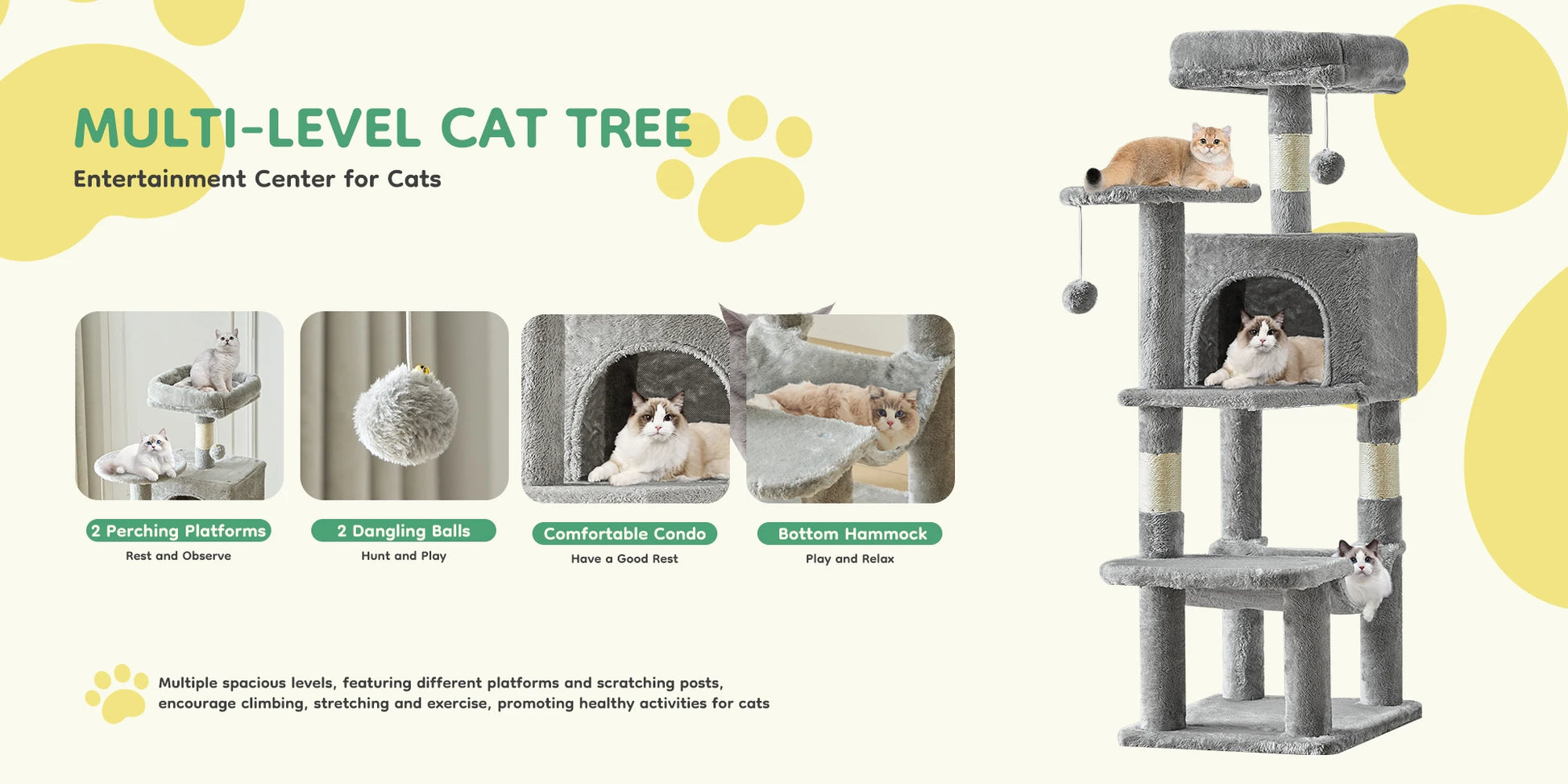 MULTI-LEVEL CAT TREE
Entertainment Center for Cats

2 Perching Platforms
Rest and Observe

2 Dangling Balls
Hunt and Play

Comfortable Condo
Have a Good Rest

Bottom Hammock
Play and Relax

Multiple spacious levels, featuring different platforms and scratching posts, encourage climbing, stretching and exercise, promoting healthy activities for cats