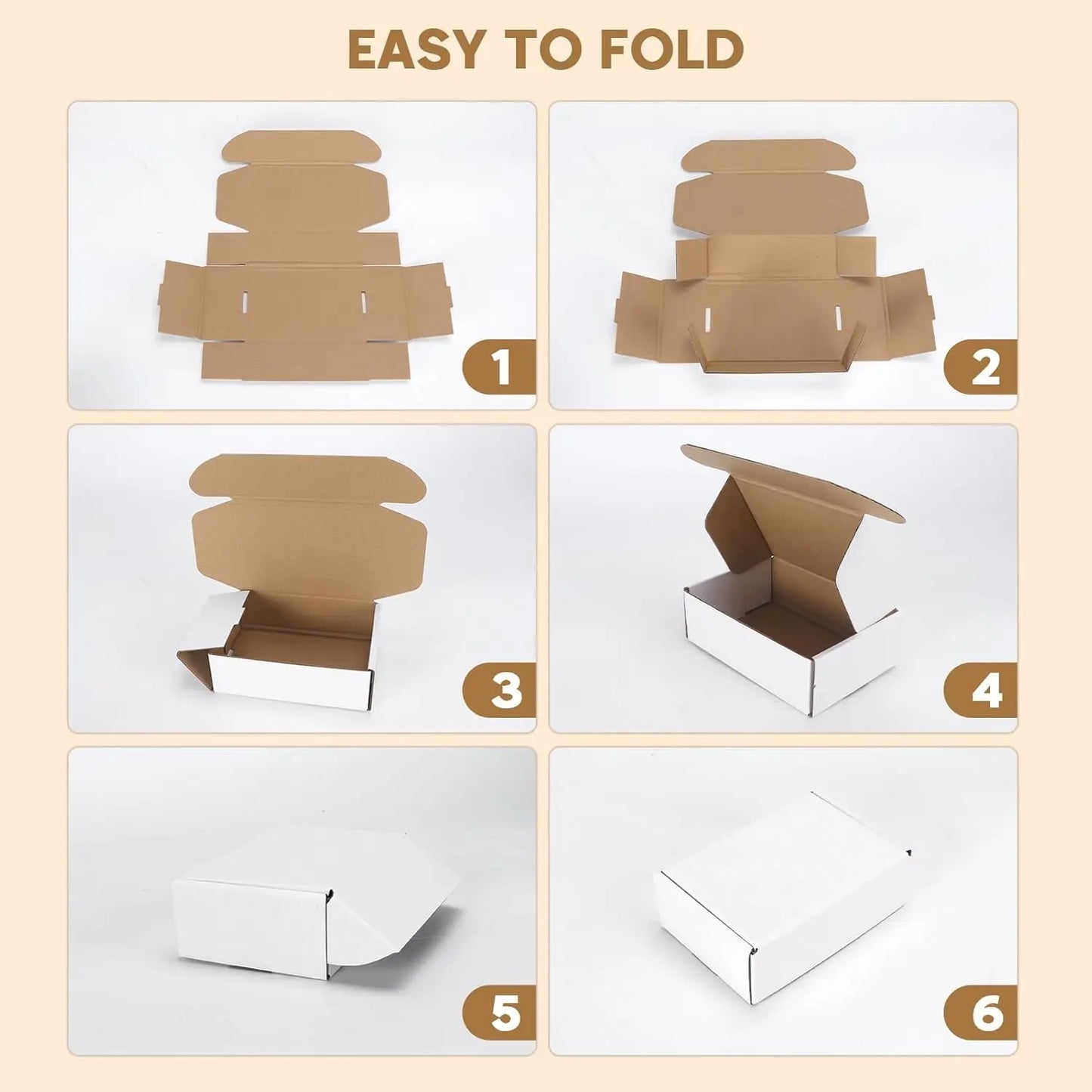 EASY TO FOLD

1

2

3

4

5

6