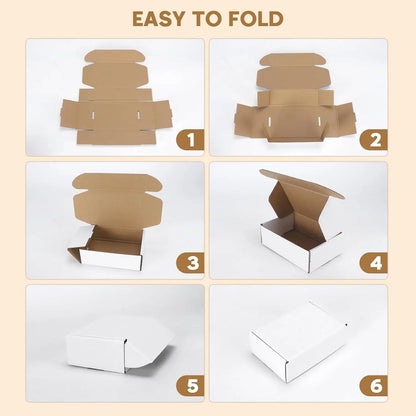 EASY TO FOLD

1

2

3

4

5

6